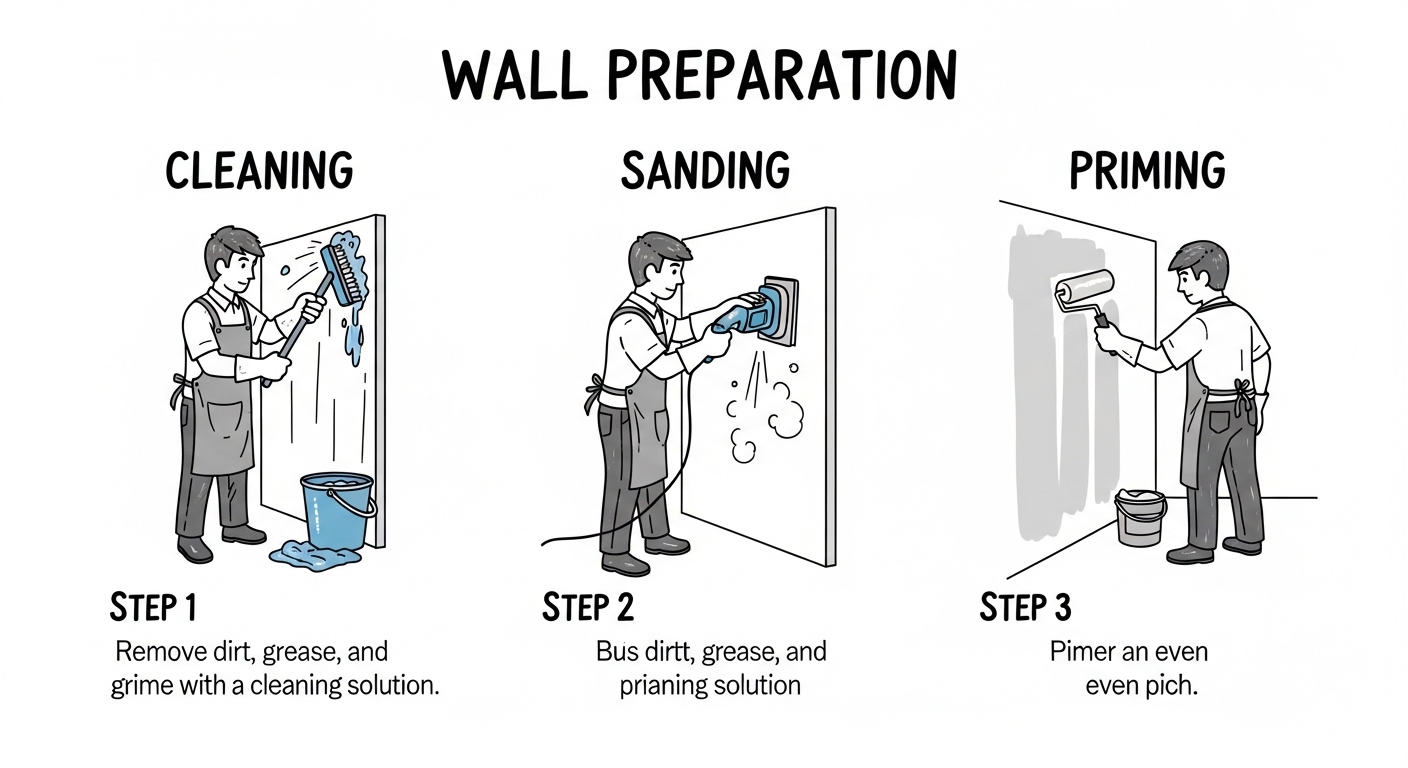 WALL PREPARATION

CLEANING

STEP 1
Remove dirt, grease, and grime with a cleaning solution.

SANDING

STEP 2
Bus dirtt, grease, and prianing solution

PRIMING

STEP 3
Pimer an even even pich.